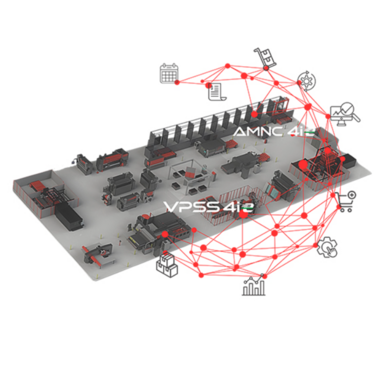 AMNC 4ie

VPSS 4ie