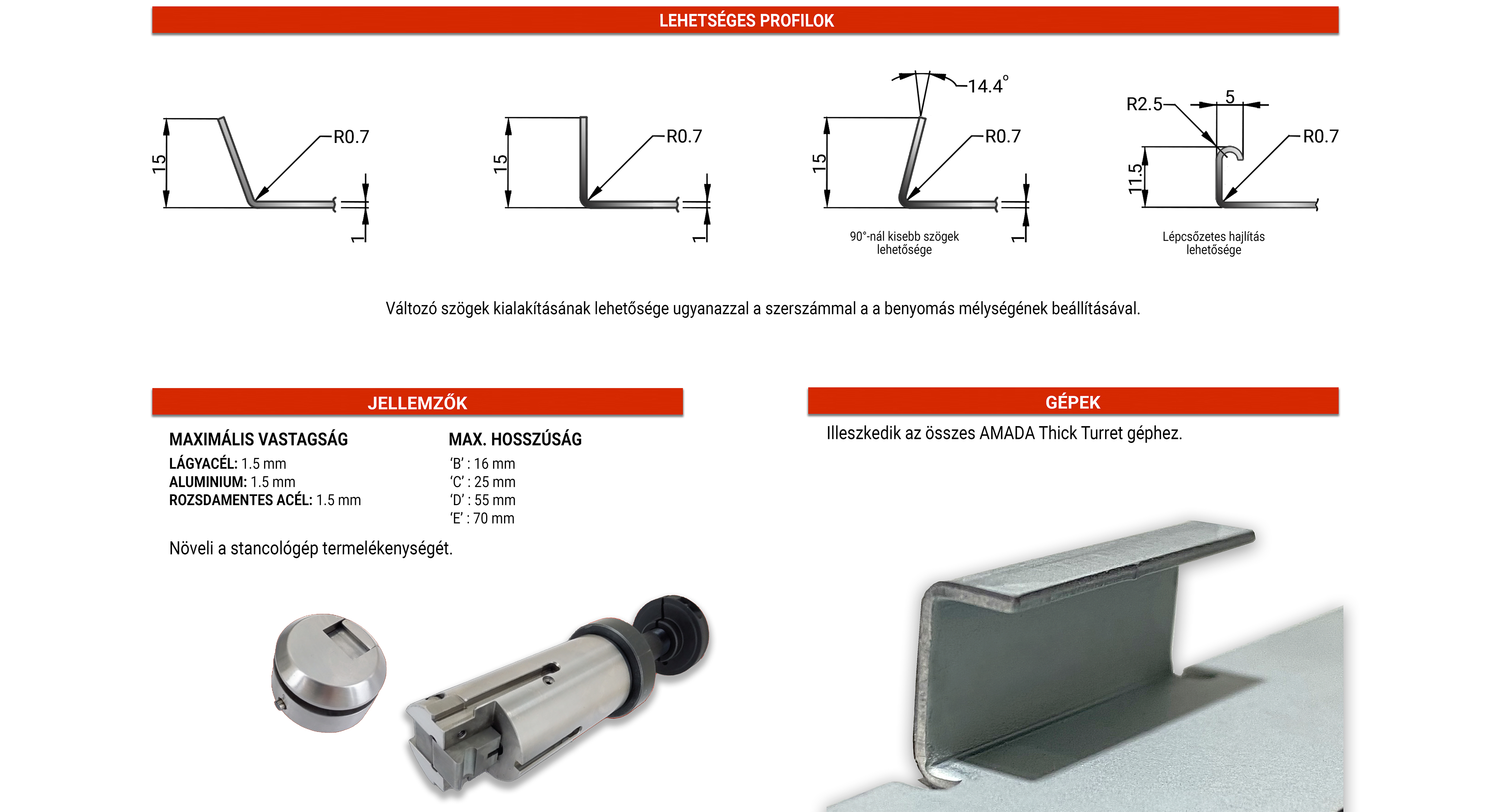 LEHETSÉGES PROFILOK

15
R0.7
1

15
R0.7
1

14.4°
15
R0.7
1
90°-nál kisebb szögek lehetősége

R2.5
5
R0.7
11.5
Lépcsőzetes hajlítás lehetősége

Változó szögek kialakításának lehetősége ugyanazzal a szerszámmal a a benyomás mélységének beállításával.

JELLEMZŐK

MAXIMÁLIS VASTAGSÁG
LÁGYACÉL: 1.5 mm
ALUMINIUM: 1.5 mm
ROZSDAMENTES ACÉL: 1.5 mm

MAX. HOSSZÚSÁG
'B' : 16 mm
'C' : 25 mm
'D' : 55 mm
'E' : 70 mm

Növeli a stancológép termelékenységét.

GÉPEK

Illeszkedik az összes AMADA Thick Turret géphez.