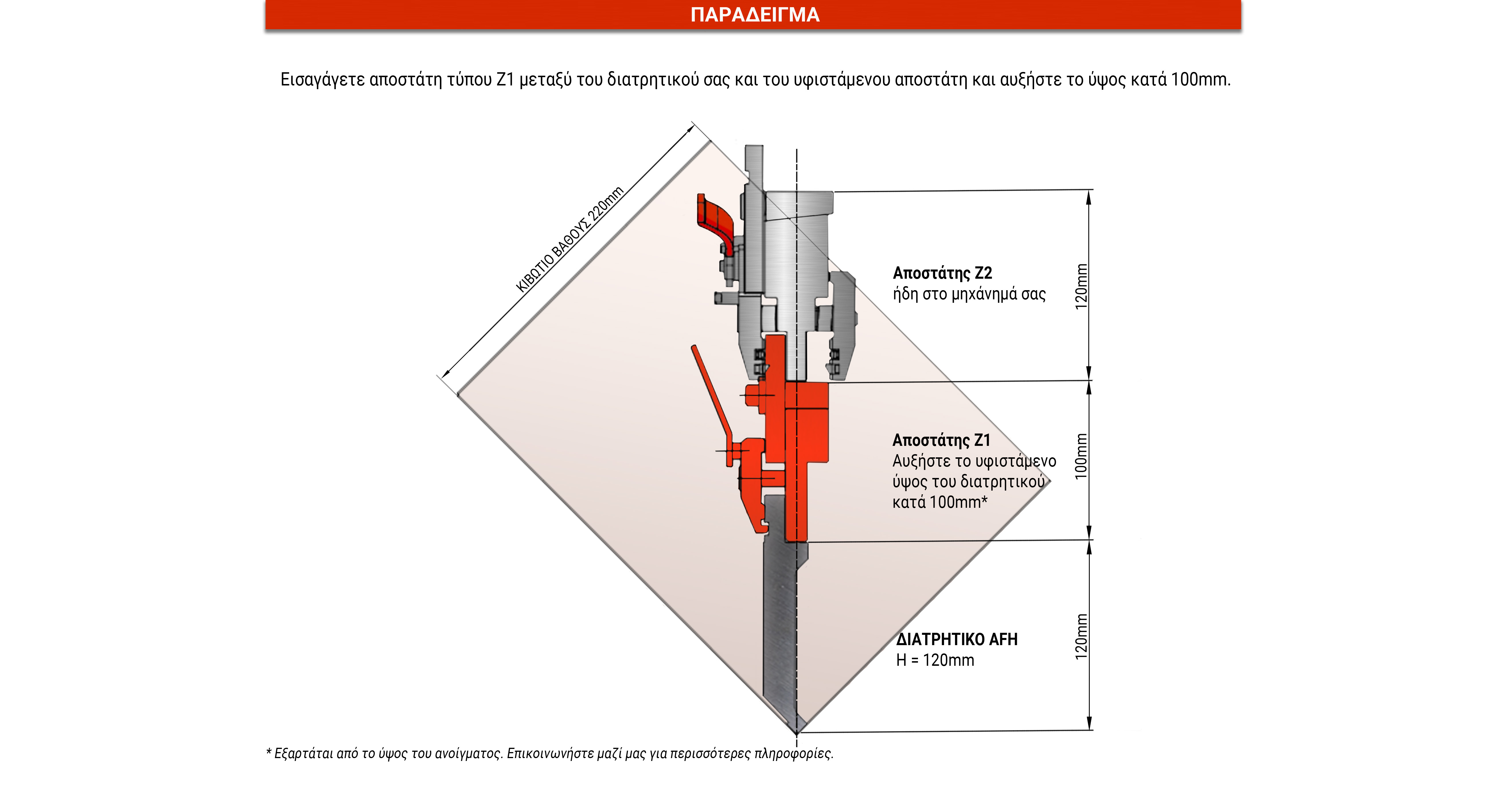 ΠΑΡΑΔΕΙΓΜΑ

Εισαγάγετε αποστάτη τύπου Z1 μεταξύ του διατρητικού σας και του υφιστάμενου αποστάτη και αυξήστε το ύψος κατά 100mm.

ΚΙΒΩΤΙΟ ΒΑΘΟΥΣ 220mm

Αποστάτης Z2
ήδη στο μηχάνημά σας

120mm

Αποστάτης Z1
Αυξήστε το υφιστάμενο ύψος του διατρητικού κατά 100mm*

100mm

ΔΙΑΤΡΗΤΙΚΟ AFH
H = 120mm

120mm

* Εξαρτάται από το ύψος του ανοίγματος. Επικοινωνήστε μαζί μας για περισσότερες πληροφορίες.