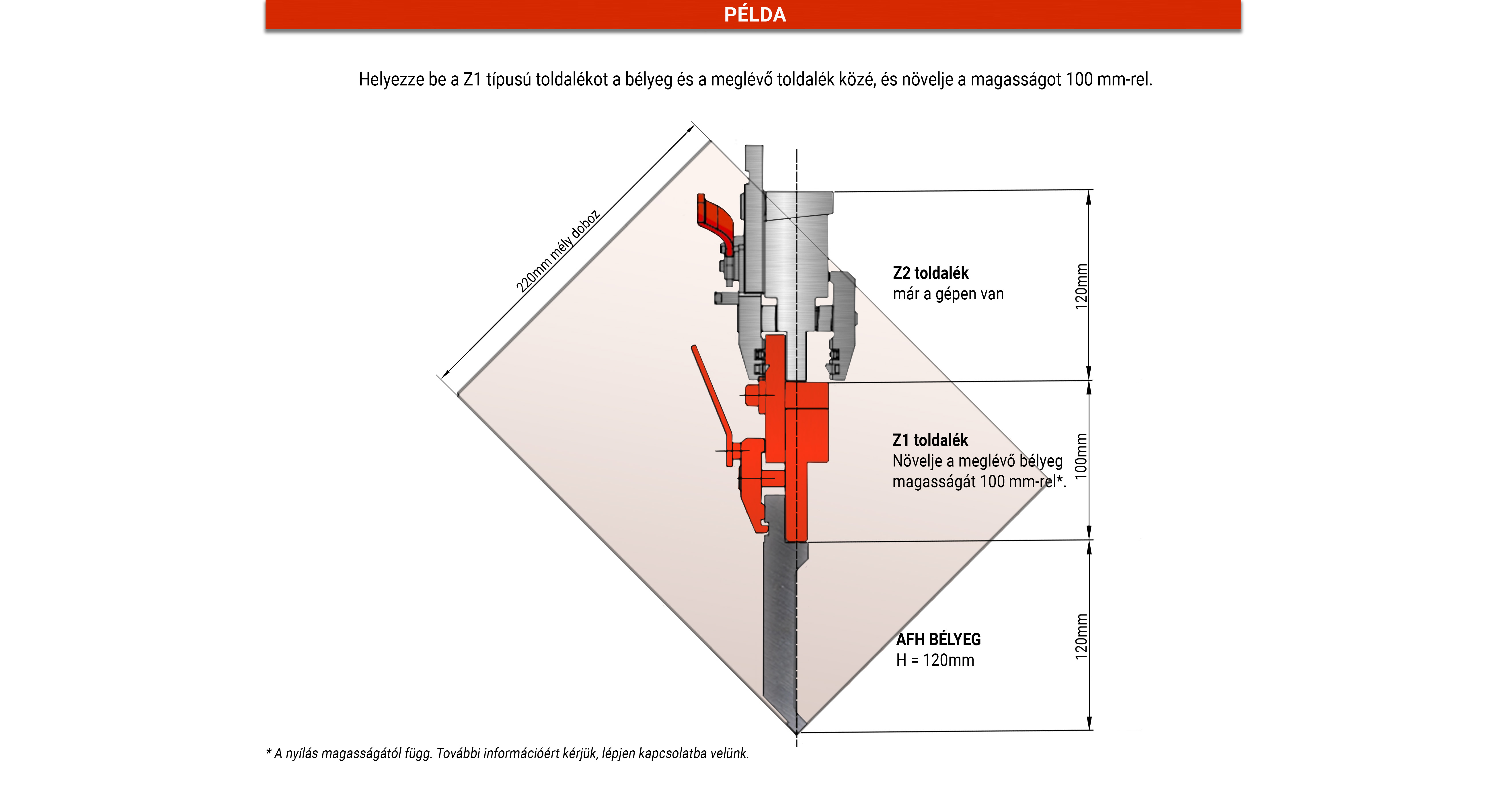 PÉLDA

Helyezze be a Z1 típusú toldalékot a bélyeg és a meglévő toldalék közé, és növelje a magasságot 100 mm-rel.

220mm mély doboz

Z2 toldalék
már a gépen van

120mm

Z1 toldalék
Növelje a meglévő bélyeg magasságát 100 mm-rel*.

100mm

AFH BÉLYEG
H = 120mm

120mm

* A nyílás magasságától függ. További információért kérjük, lépjen kapcsolatba velünk.